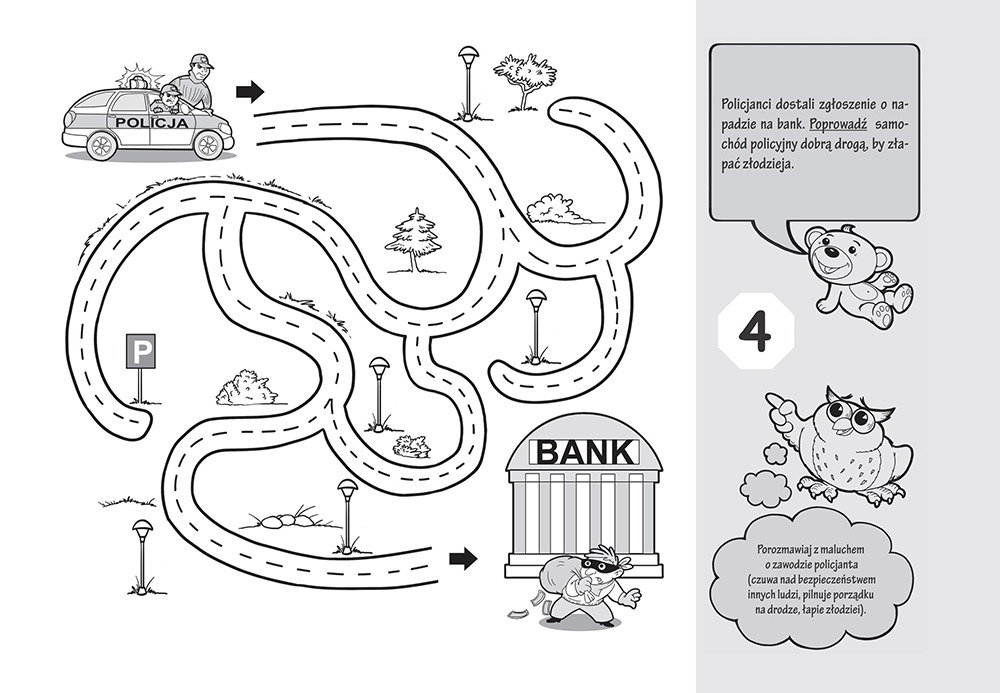 POLICJA

P

BANK

Policjanci dostali zgłoszenie o napadzie na bank. Poprowadź samochód policyjny dobrą drogą, by złapać złodzieja.

4

Porozmawiaj z maluchem o zawodzie policjanta (czuwa nad bezpieczeństwem innych ludzi, pilnuje porządku na drodze, łapie złodziei).